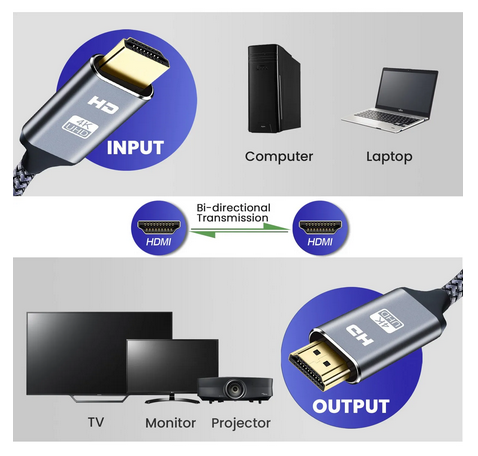 HD
4K UHD
INPUT

Computer

Laptop

HDMI

Bi-directional Transmission

HDMI

TV

Monitor

Projector

HD
4K UHD
OUTPUT